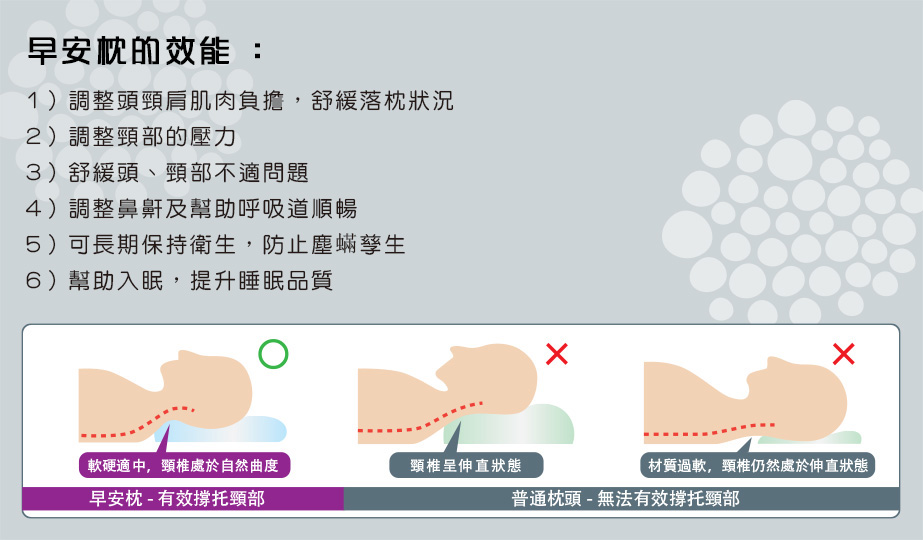 早安枕的效能 ：

1）調整頭頸肩肌肉負擔，舒緩落枕狀況
2）調整頸部的壓力
3）舒緩頭、頸部不適問題
4）調整鼻鼾及幫助呼吸道順暢
5）可長期保持衛生，防止塵蟎孳生
6）幫助入眠，提升睡眠品質

軟硬適中，頸椎處於自然曲度

頸椎呈伸直狀態

材質過軟，頸椎仍然處於伸直狀態

早安枕 - 有效撐托頸部

普通枕頭 - 無法有效撐托頸部